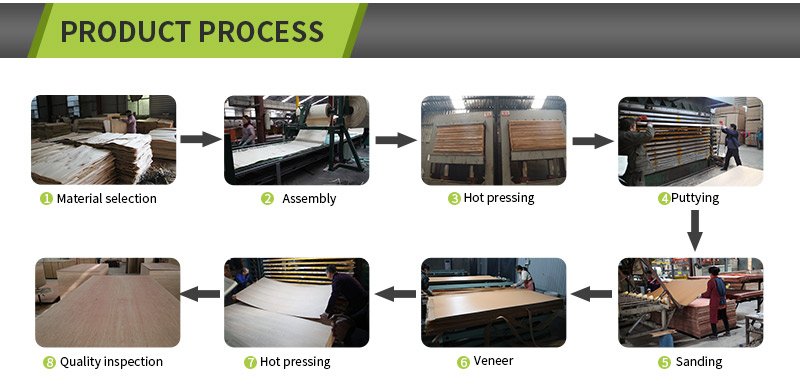 PRODUCT PROCESS

1 Material selection

2 Assembly

3 Hot pressing

4 Puttying

5 Sanding

6 Veneer

7 Hot pressing

8 Quality inspection